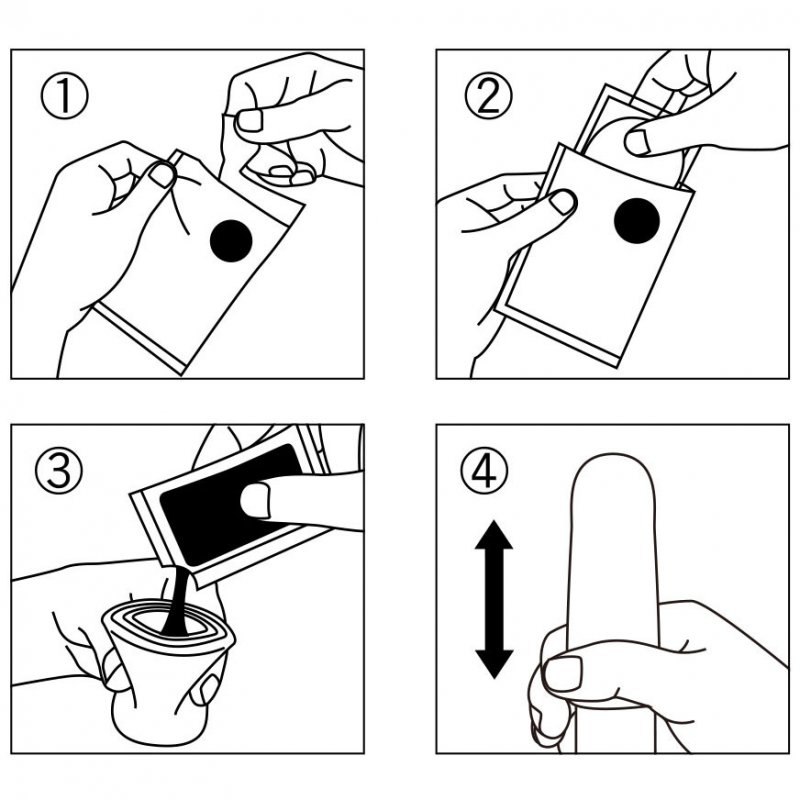 ①

②

③

④